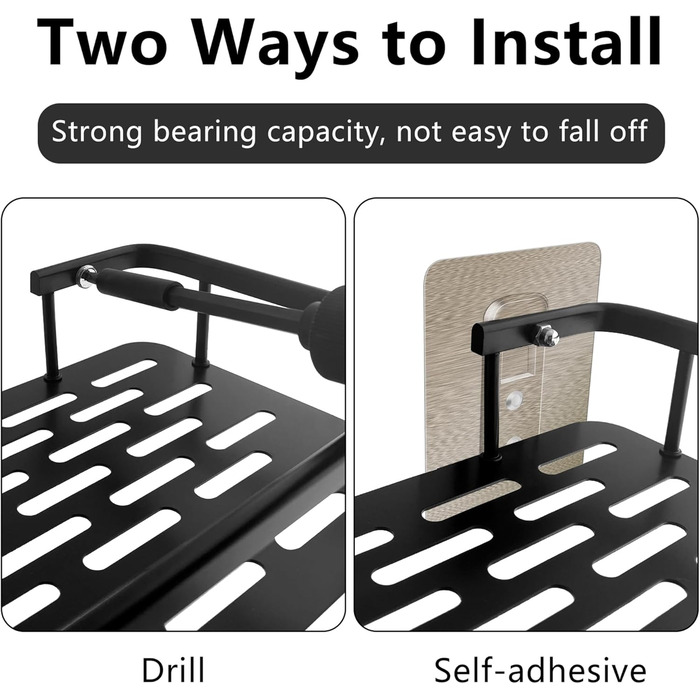 Two Ways to Install

Strong bearing capacity, not easy to fall off

Drill

Self-adhesive