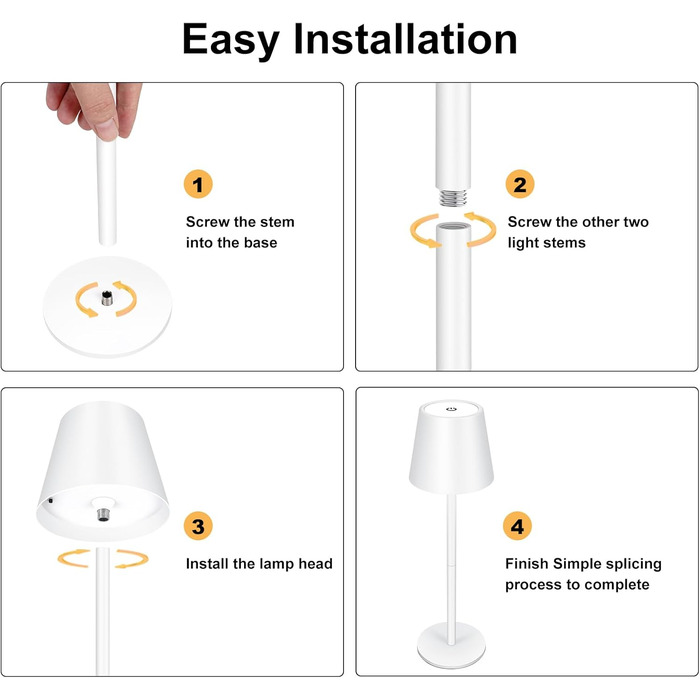 Easy Installation

1

Screw the stem into the base

2

Screw the other two light stems

3

Install the lamp head

4

Finish Simple splicing process to complete