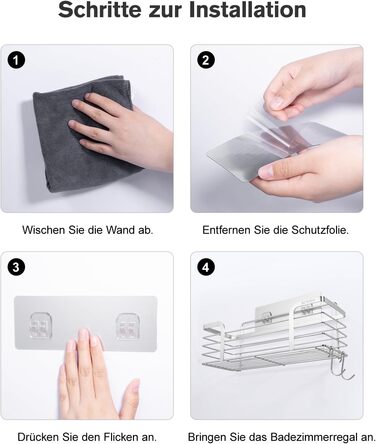 Schritte zur Installation

1

Wischen Sie die Wand ab.

2

Entfernen Sie die Schutzfolie.

3

Drücken Sie den Flicken an.

4

Bringen Sie das Badezimmerregal an.