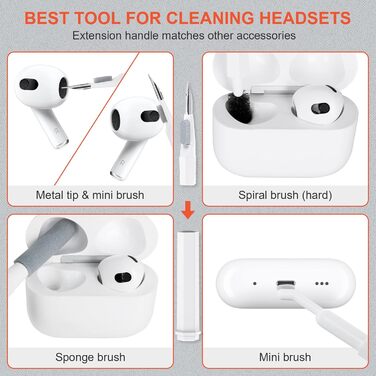 BEST TOOL FOR CLEANING HEADSETS
Extension handle matches other accessories

Metal tip & mini brush

Spiral brush (hard)

Sponge brush

Mini brush