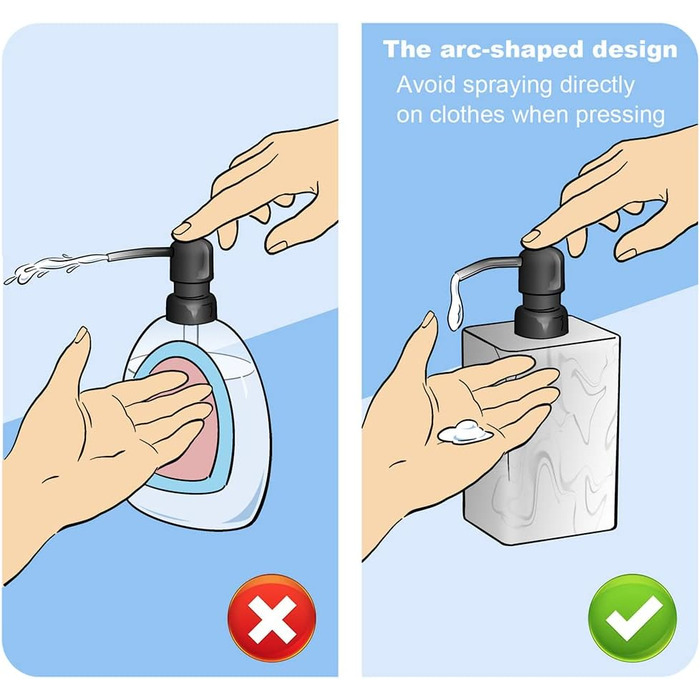 The arc-shaped design
Avoid spraying directly on clothes when pressing