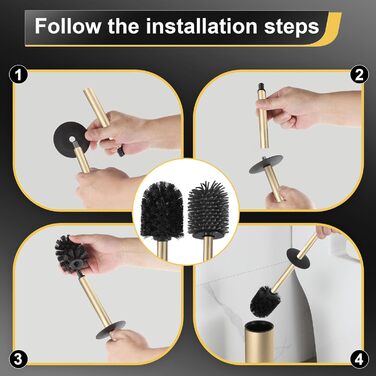 Follow the installation steps

1

2

3

4