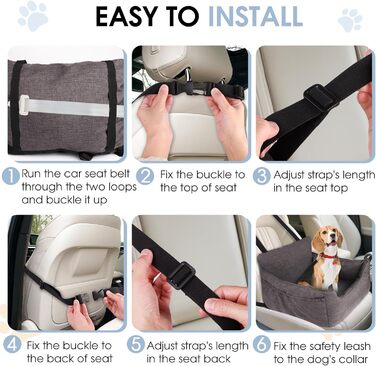 EASY TO INSTALL

1 Run the car seat belt through the two loops and buckle it up

2 Fix the buckle to the top of seat

3 Adjust strap's length in the seat top

4 Fix the buckle to the back of seat

5 Adjust strap's length in the seat back

6 Fix the safety leash to the dog's collar