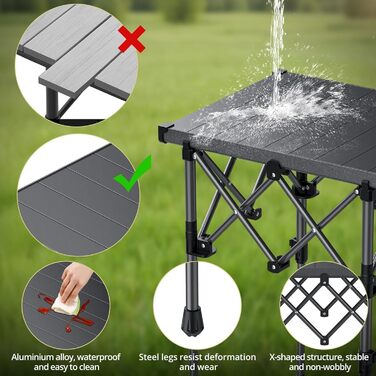 Aluminium alloy, waterproof and easy to clean

Steel legs resist deformation and wear

X-shaped structure, stable and non-wobbly