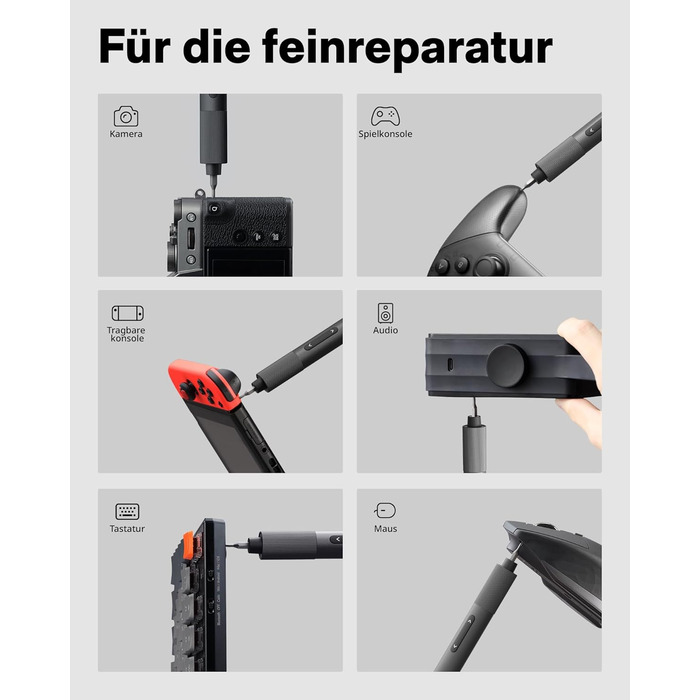 Für die feinreparatur

Kamera

Spielkonsole

Tragbare konsole

Audio

Tastatur

Maus