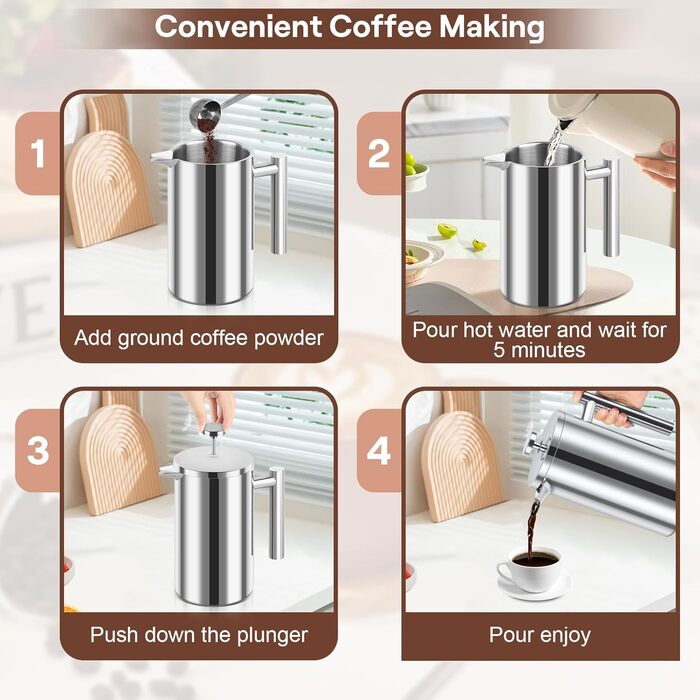 Convenient Coffee Making

1

Add ground coffee powder

2

Pour hot water and wait for 5 minutes

3

Push down the plunger

4

Pour enjoy