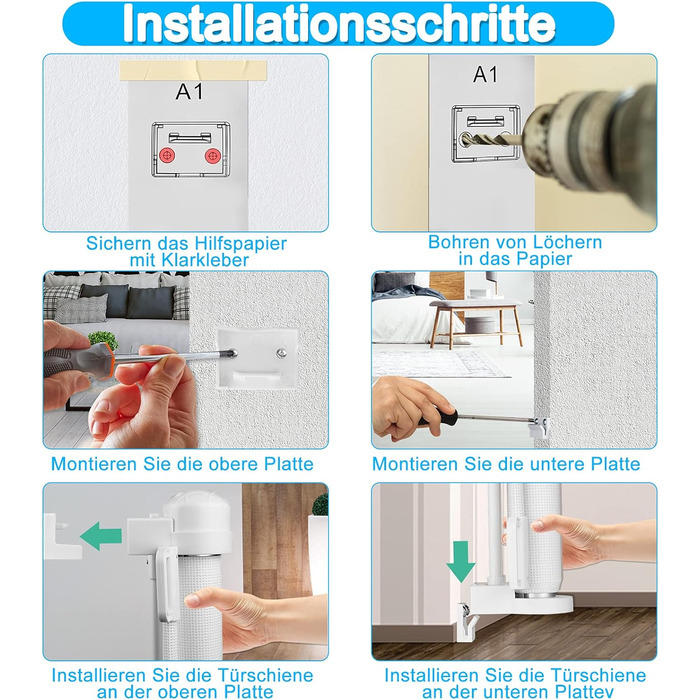 Installationsschritte

A1

Sichern das Hilfspapier mit Klarkleber

A1

Bohren von Löchern in das Papier

Montieren Sie die obere Platte

Montieren Sie die untere Platte

Installieren Sie die Türschiene an der oberen Platte

Installieren Sie die Türschiene an der unteren Plattev