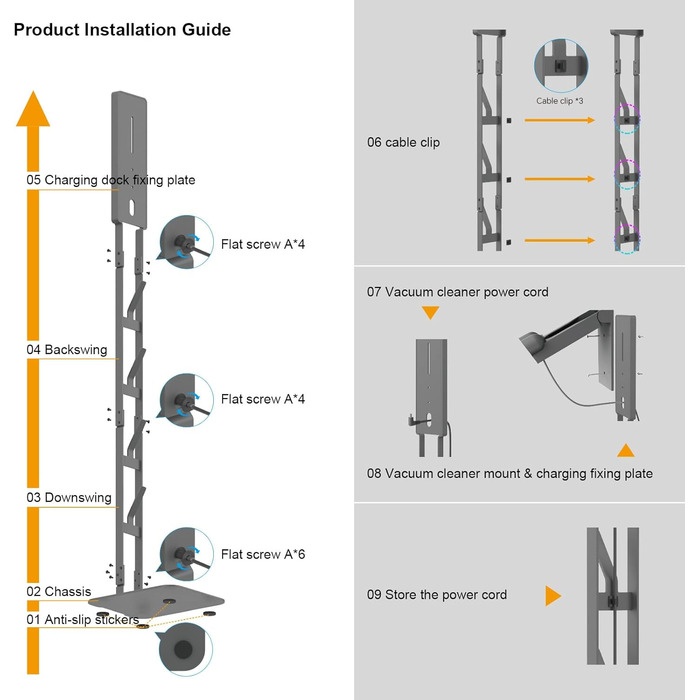 Product Installation Guide

05 Charging dock fixing plate

Flat screw A*4

04 Backswing

Flat screw A*4

03 Downswing

Flat screw A*6

02 Chassis

01 Anti-slip stickers

Cable clip *3

06 cable clip

07 Vacuum cleaner power cord

08 Vacuum cleaner mount & charging fixing plate

09 Store the power cord