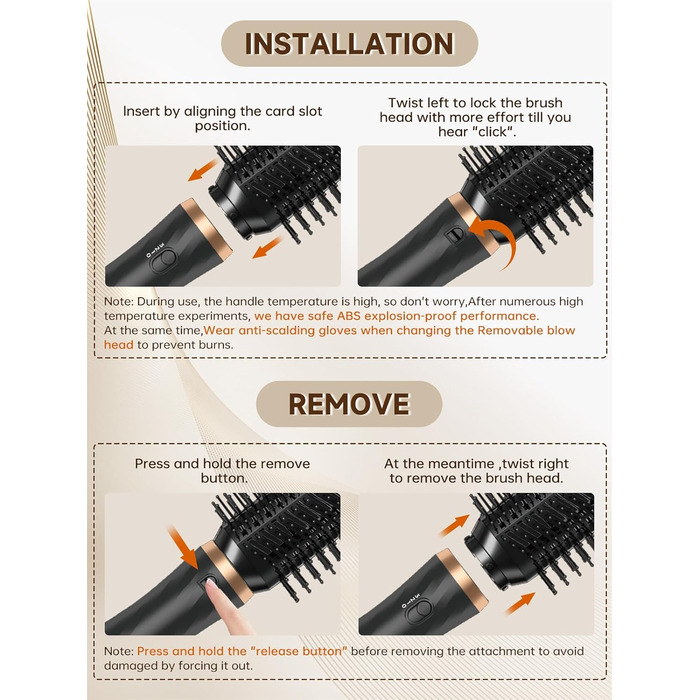 INSTALLATION

Insert by aligning the card slot position.

Twist left to lock the brush head with more effort till you hear "click".

Note: During use, the handle temperature is high, so don't worry,After numerous high temperature experiments, we have safe ABS explosion-proof performance.
At the same time,Wear anti-scalding gloves when changing the Removable blow head to prevent burns.

REMOVE

Press and hold the remove button.

At the meantime ,twist right to remove the brush head.

Note: Press and hold the "release button" before removing the attachment to avoid damaged by forcing it out.