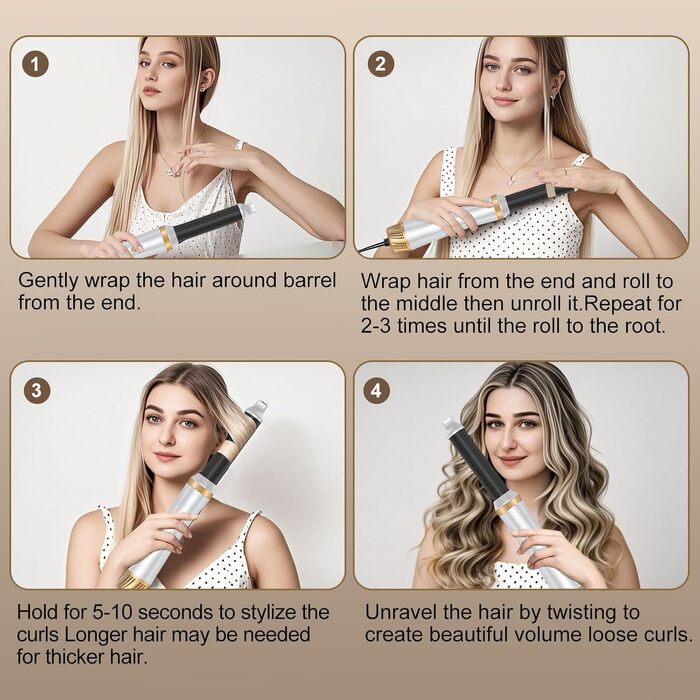 1

Gently wrap the hair around barrel from the end.

2

Wrap hair from the end and roll to the middle then unroll it.Repeat for 2-3 times until the roll to the root.

3

Hold for 5-10 seconds to stylize the curls Longer hair may be needed for thicker hair.

4

Unravel the hair by twisting to create beautiful volume loose curls.