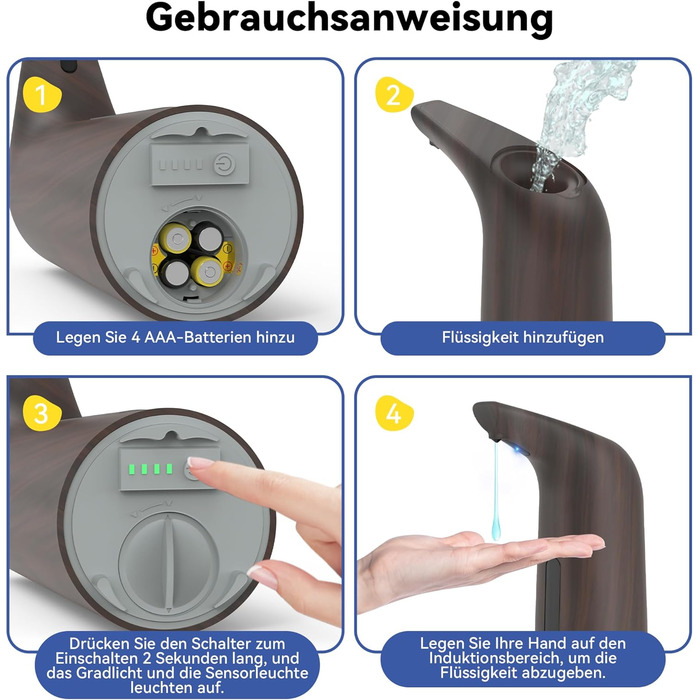 Gebrauchsanweisung

1

Legen Sie 4 AAA-Batterien hinzu

2

Flüssigkeit hinzufügen

3

Drücken Sie den Schalter zum Einschalten 2 Sekunden lang, und das Gradlicht und die Sensorleuchte leuchten auf.

4

Legen Sie Ihre Hand auf den Induktionsbereich, um die Flüssigkeit abzugeben.