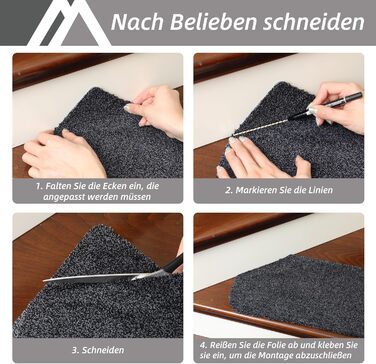 Nach Belieben schneiden

1. Falten Sie die Ecken ein, die angepasst werden müssen

2. Markieren Sie die Linien

3. Schneiden

4. Reißen Sie die Folie ab und kleben Sie sie ein, um die Montage abzuschließen