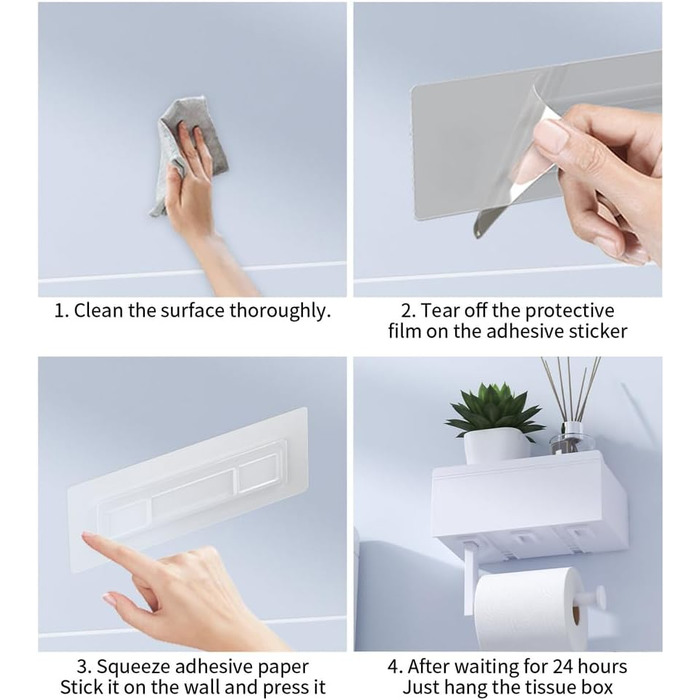 1. Clean the surface thoroughly.

2. Tear off the protective
film on the adhesive sticker

3. Squeeze adhesive paper
Stick it on the wall and press it

4. After waiting for 24 hours
Just hang the tissue box