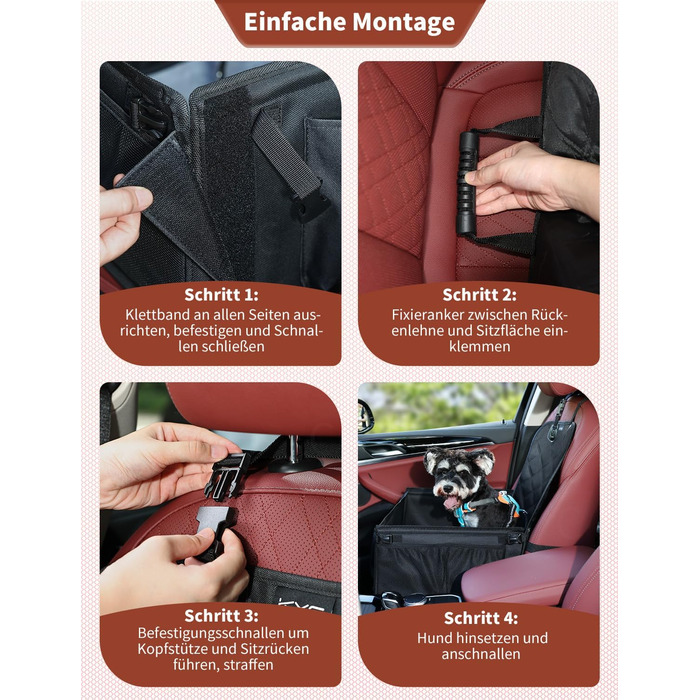 Einfache Montage

Schritt 1:
Klettband an allen Seiten ausrichten, befestigen und Schnallen schließen

Schritt 2:
Fixieranker zwischen Rückenlehne und Sitzfläche einklemmen

Schritt 3:
Befestigungsschnallen um Kopfstütze und Sitzrücken führen, straffen

Schritt 4:
Hund hinsetzen und anschnallen