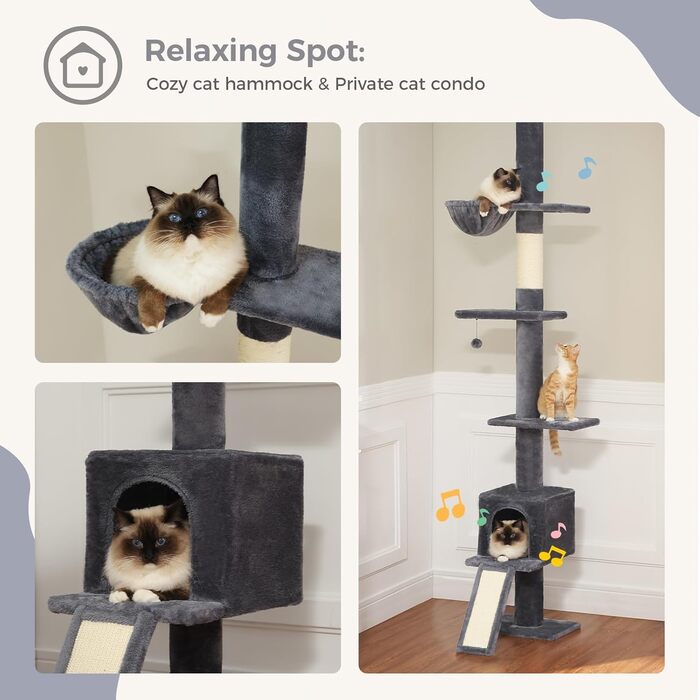 Relaxing Spot:

Cozy cat hammock & Private cat condo