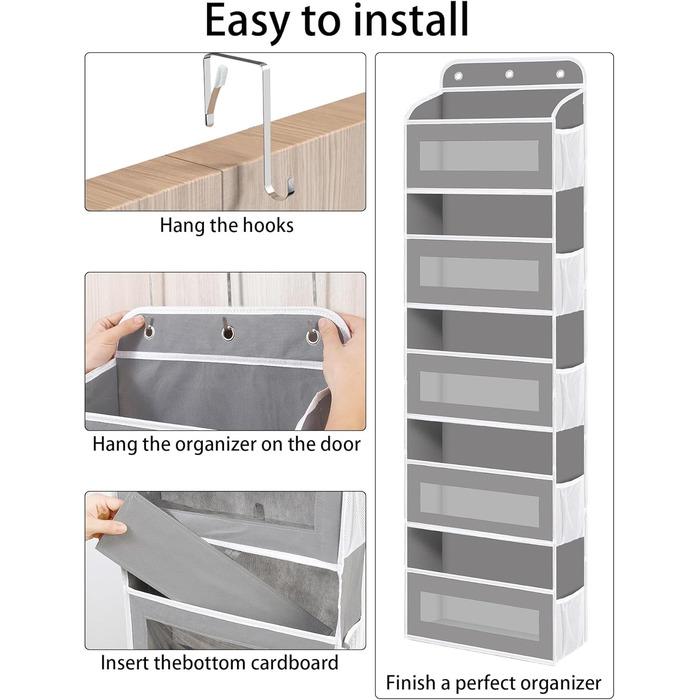 Easy to install

Hang the hooks

Hang the organizer on the door

Insert thebottom cardboard

Finish a perfect organizer