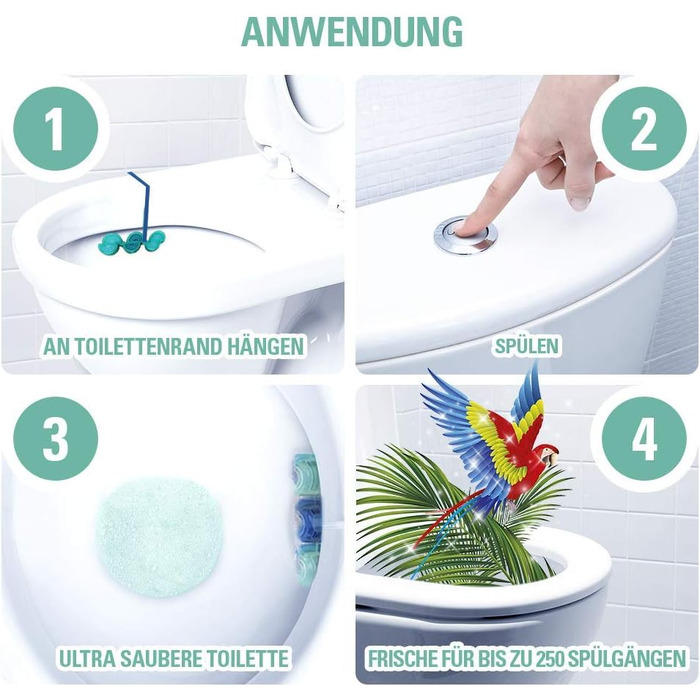 ANWENDUNG

1

AN TOILETTENRAND HÄNGEN

2

SPÜLEN

3

ULTRA SAUBERE TOILETTE

4

FRISCHE FÜR BIS ZU 250 SPÜLGÄNGEN