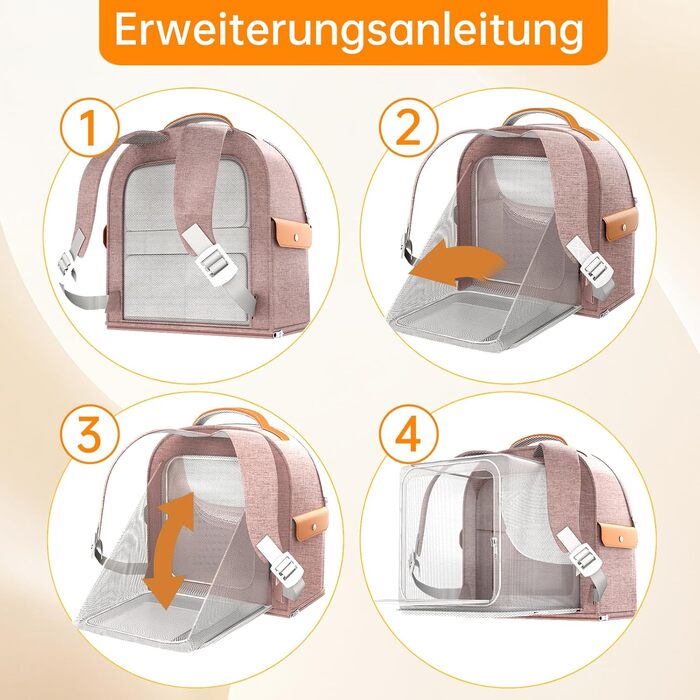 Erweiterungsanleitung

1

2

3

4