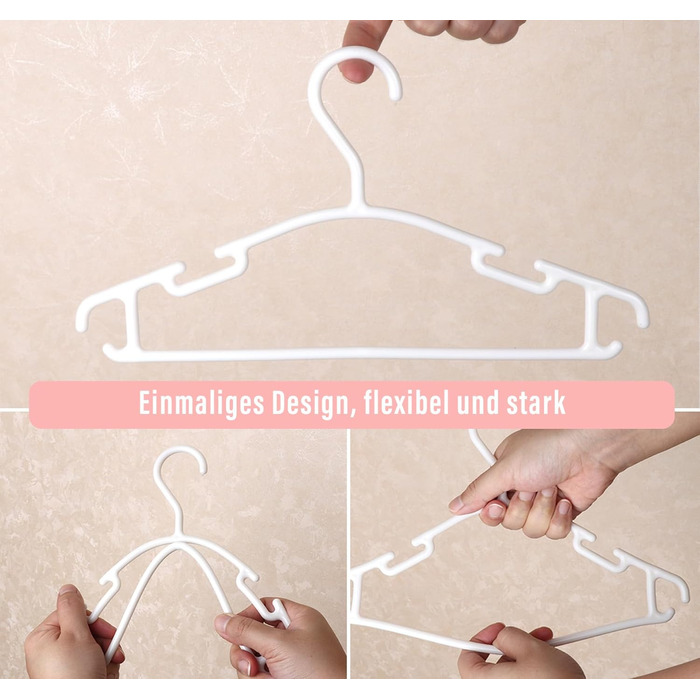 Einmaliges Design, flexibel und stark