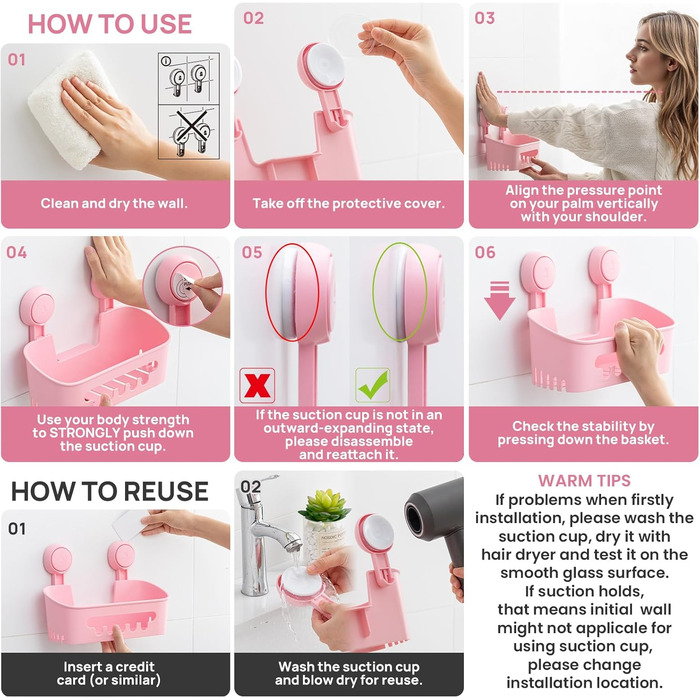 HOW TO USE

01

Clean and dry the wall.

02

Take off the protective cover.

03

Align the pressure point on your palm vertically with your shoulder.

04

Use your body strength to STRONGLY push down the suction cup.

05

If the suction cup is not in an outward-expanding state, please disassemble and reattach it.

06

Check the stability by pressing down the basket.

HOW TO REUSE

01

Insert a credit card (or similar)

02

Wash the suction cup and blow dry for reuse.

WARM TIPS
If problems when firstly installation, please wash the suction cup, dry it with hair dryer and test it on the smooth glass surface. If suction holds, that means initial wall might not applicale for using suction cup, please change installation location.