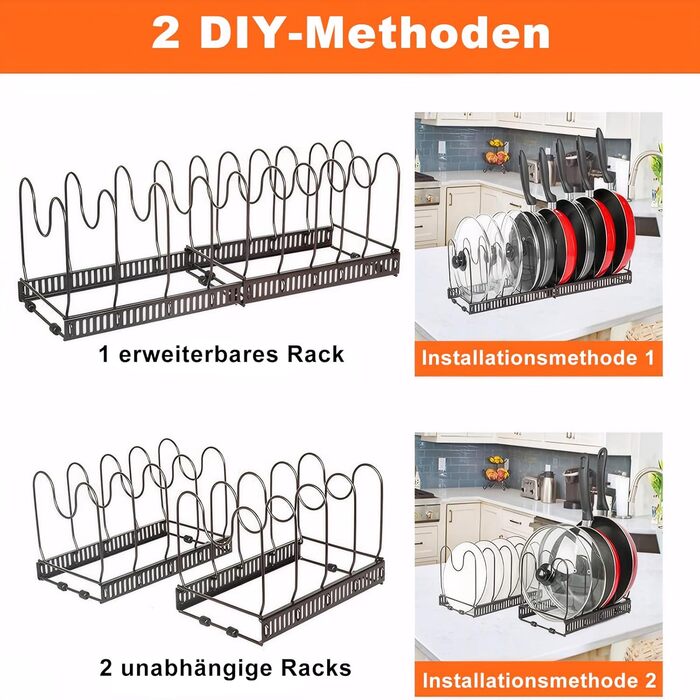 2 DIY-Methoden

1 erweiterbares Rack

Installationsmethode 1

2 unabhängige Racks

Installationsmethode 2