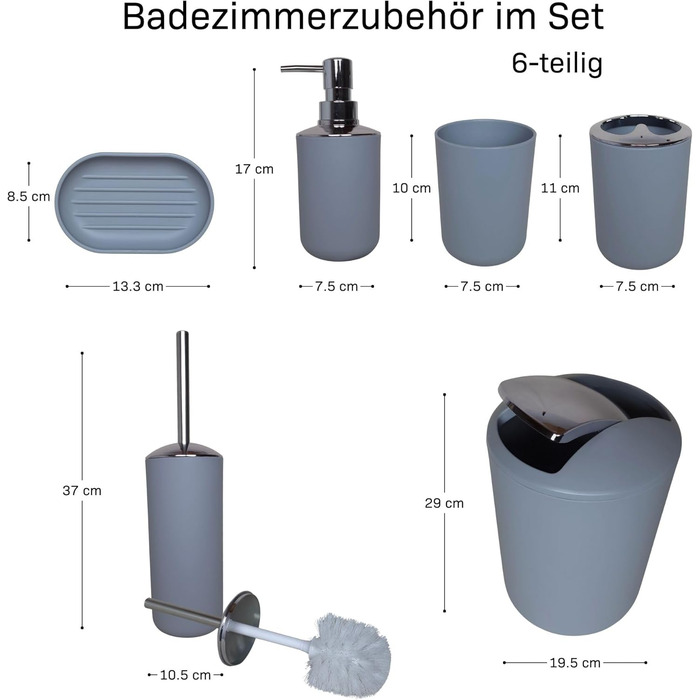 Badezimmerzubehör im Set
6-teilig

8.5 cm
13.3 cm
17 cm
7.5 cm
10 cm
7.5 cm
11 cm
7.5 cm

37 cm
10.5 cm
29 cm
19.5 cm