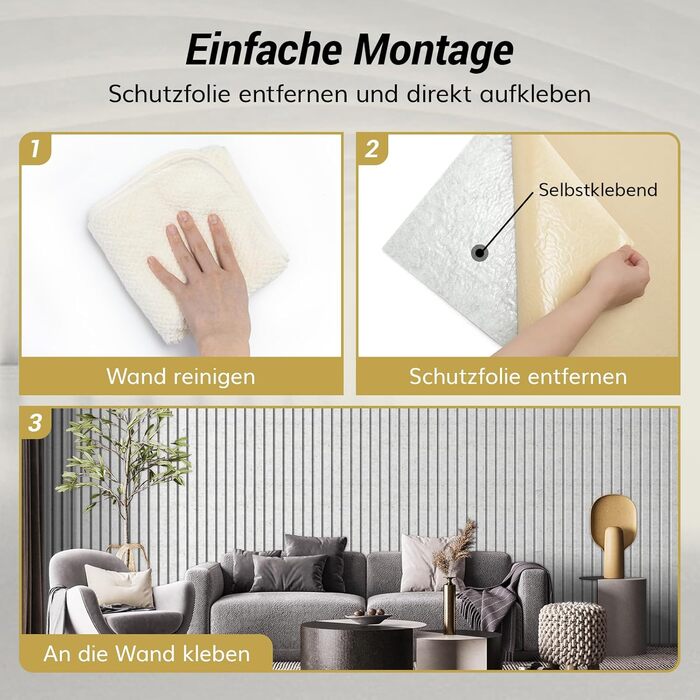 Einfache Montage

Schutzfolie entfernen und direkt aufkleben

1

Wand reinigen

2

Selbstklebend

Schutzfolie entfernen

3

An die Wand kleben