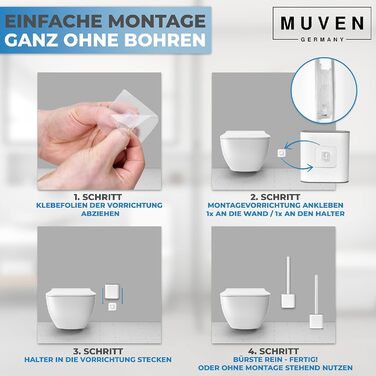 EINFACHE MONTAGE
GANZ OHNE BOHREN

MUVEN
GERMANY

1. SCHRITT
KLEBEFOLIEN DER VORRICHTUNG ABZIEHEN

2. SCHRITT
MONTAGEVORRICHTUNG ANKLEBEN
1x AN DIE WAND / 1x AN DEN HALTER

3. SCHRITT
HALTER IN DIE VORRICHTUNG STECKEN

4. SCHRITT
BÜRSTE REIN - FERTIG!
ODER OHNE MONTAGE STEHEND NUTZEN