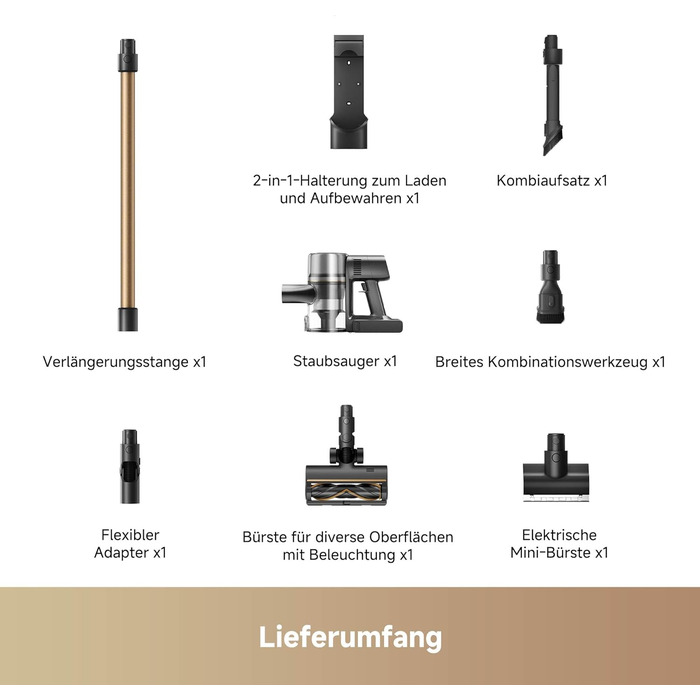 2-in-1-Halterung zum Laden und Aufbewahren x1

Kombiaufsatz x1

Verlängerungsstange x1

Staubsauger x1

Breites Kombinationswerkzeug x1

Flexibler Adapter x1

Bürste für diverse Oberflächen mit Beleuchtung x1

Elektrische Mini-Bürste x1

Lieferumfang