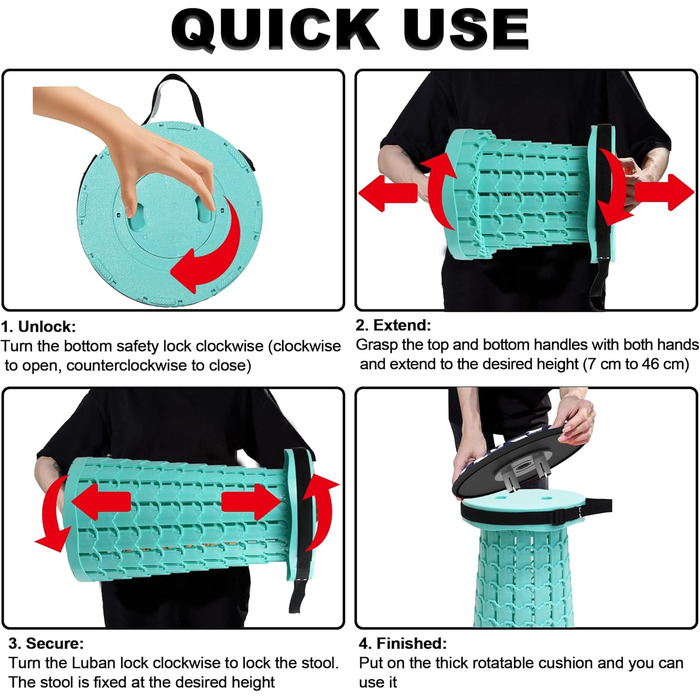 QUICK USE

1. Unlock:
Turn the bottom safety lock clockwise (clockwise to open, counterclockwise to close)

2. Extend:
Grasp the top and bottom handles with both hands and extend to the desired height (7 cm to 46 cm)

3. Secure:
Turn the Luban lock clockwise to lock the stool. The stool is fixed at the desired height

4. Finished:
Put on the thick rotatable cushion and you can use it