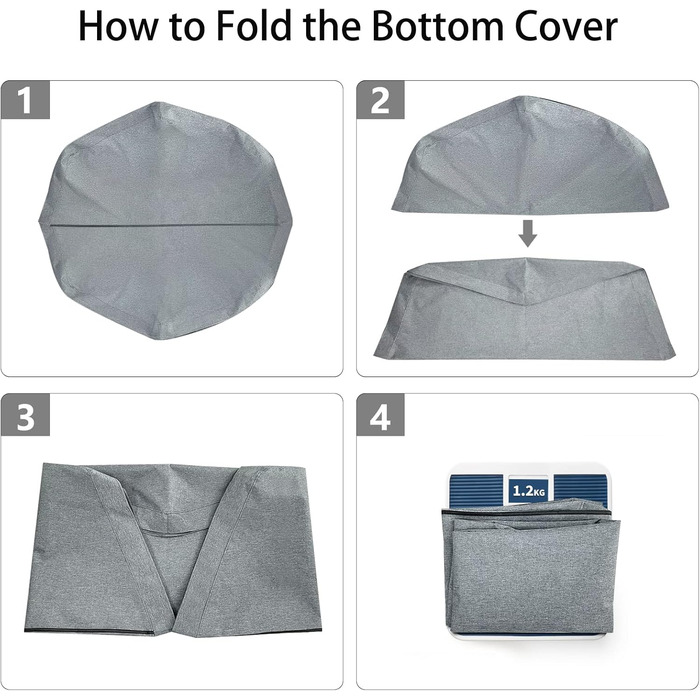 How to Fold the Bottom Cover

1

2

3

4

1.2KG