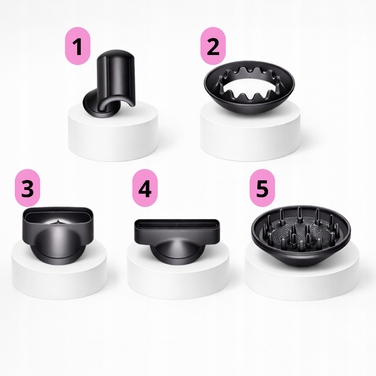 1
2
3
4
5