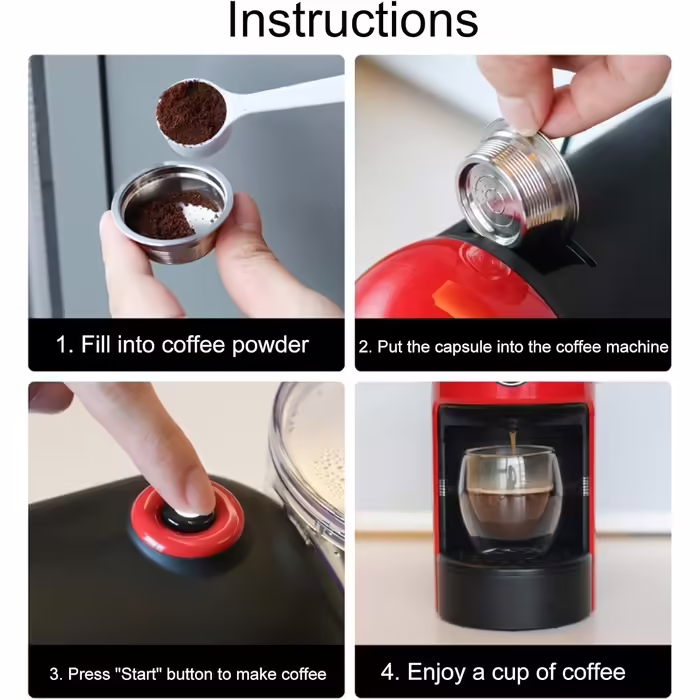 Instructions

1. Fill into coffee powder

2. Put the capsule into the coffee machine

3. Press "Start" button to make coffee

4. Enjoy a cup of coffee