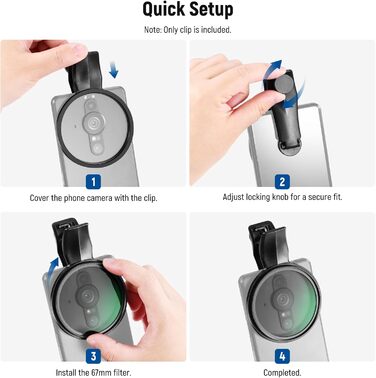 Quick Setup

Note: Only clip is included.

1
Cover the phone camera with the clip.

2
Adjust locking knob for a secure fit.

3
Install the 67mm filter.

4
Completed.