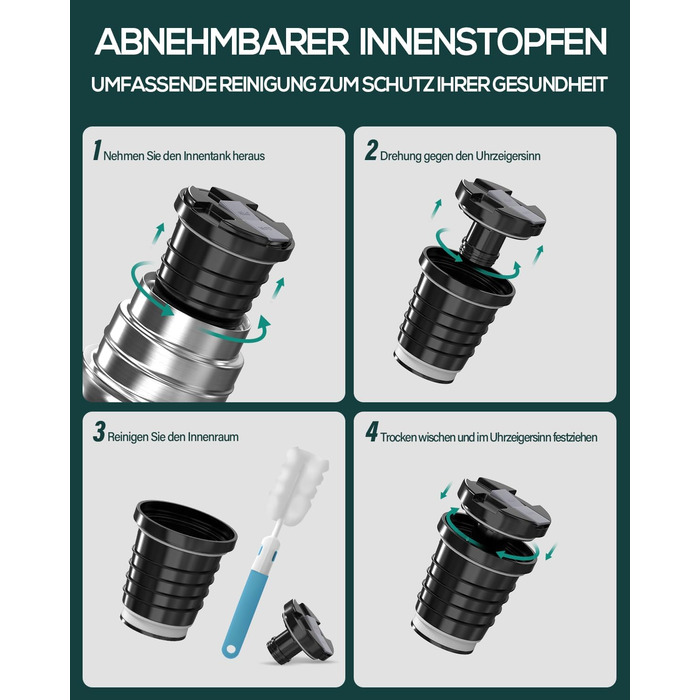 ABNEHMBARER INNENSTOPFEN

UMFASSENDE REINIGUNG ZUM SCHUTZ IHRER GESUNDHEIT

1 Nehmen Sie den Innentank heraus

2 Drehung gegen den Uhrzeigersinn

3 Reinigen Sie den Innenraum

4 Trocken wischen und im Uhrzeigersinn festziehen