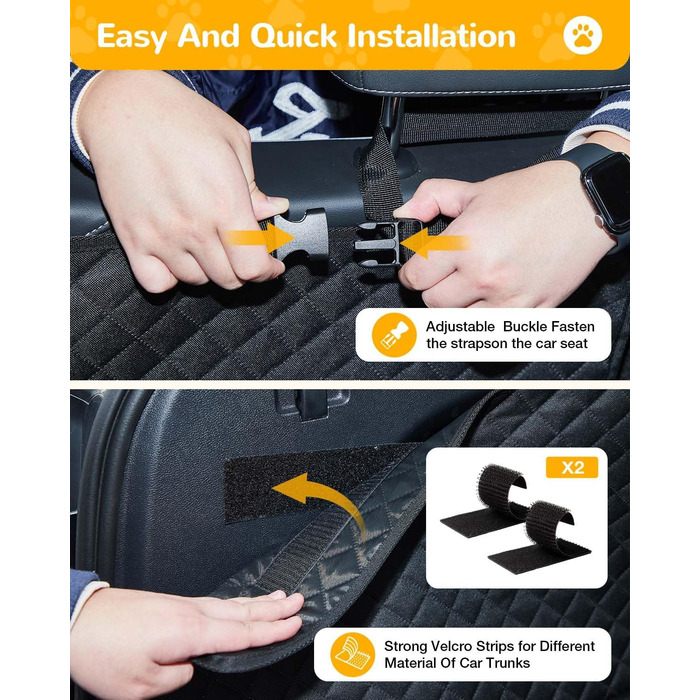 Easy And Quick Installation

Adjustable Buckle Fasten the strapson the car seat

X2

Strong Velcro Strips for Different Material Of Car Trunks