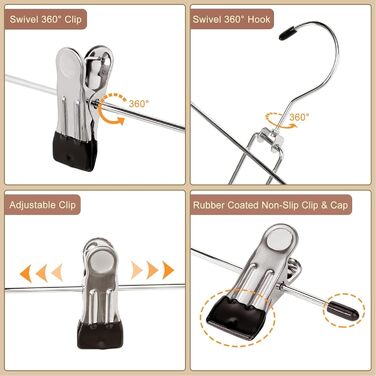 Swivel 360° Clip

360°

Swivel 360° Hook

360°

Adjustable Clip

Rubber Coated Non-Slip Clip & Cap