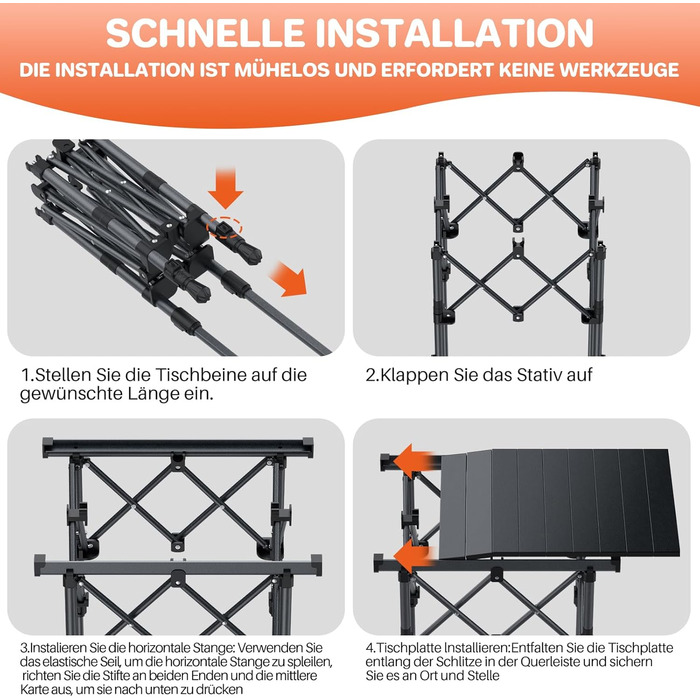 SCHNELLE INSTALLATION
DIE INSTALLATION IST MÜHELOS UND ERFORDERT KEINE WERKZEUGE

1.Stellen Sie die Tischbeine auf die gewünschte Länge ein.

2.Klappen Sie das Stativ auf

3.Instalieren Sie die horizontale Stange: Verwenden Sie das elastische Seil, um die horizontale Stange zu spleilen, richten Sie die Stifte an beiden Enden und die mittlere Karte aus, um sie nach unten zu drücken

4.Tischplatte Installieren:Entfalten Sie die Tischplatte entlang der Schlitze in der Querleiste und sichern Sie es an Ort und Stelle