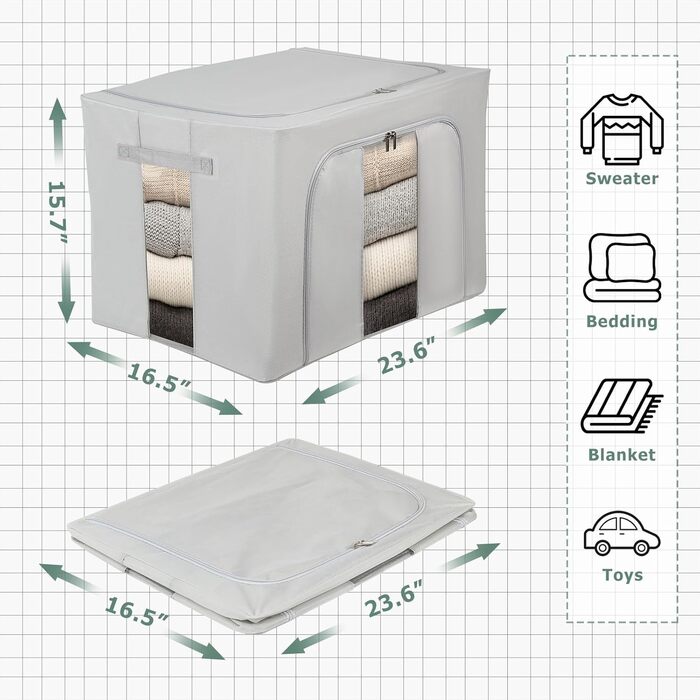 15.7"

16.5"

23.6"

16.5"

23.6"

Sweater

Bedding

Blanket

Toys