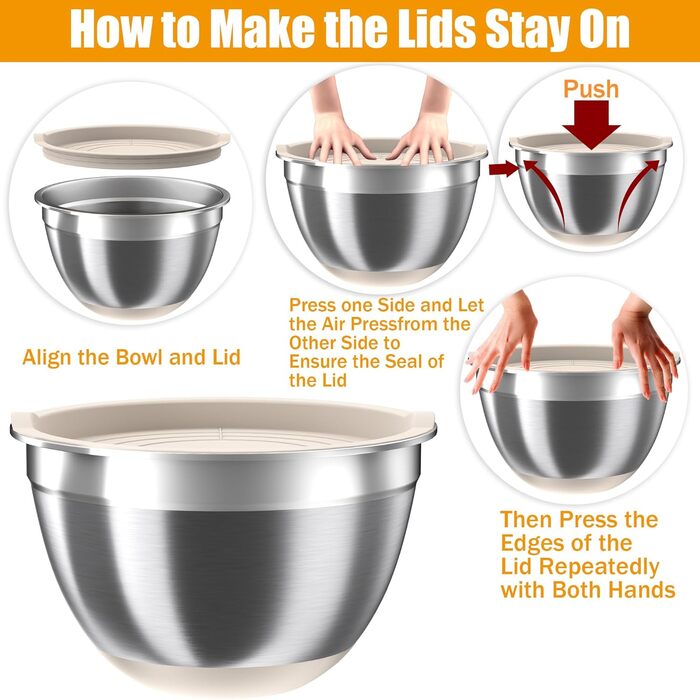 How to Make the Lids Stay On

Push

Align the Bowl and Lid

Press one Side and Let the Air Pressfrom the Other Side to Ensure the Seal of the Lid

Then Press the Edges of the Lid Repeatedly with Both Hands