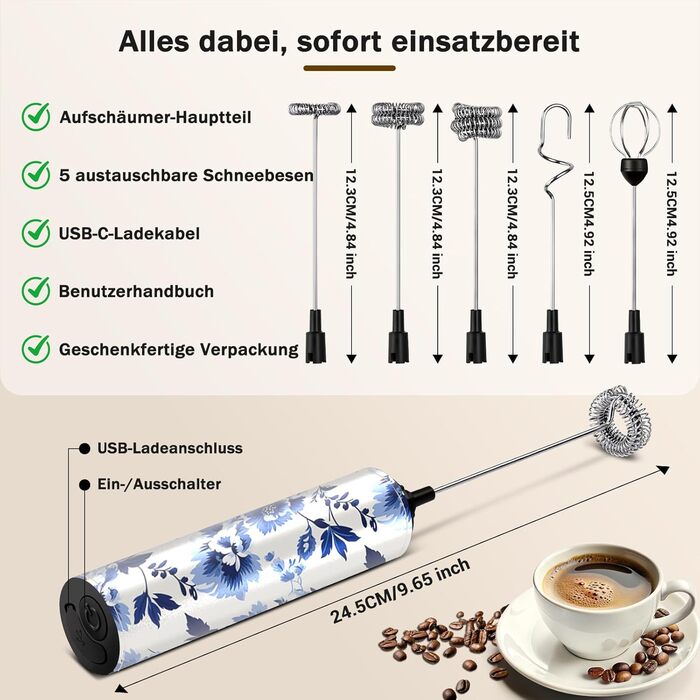 Alles dabei, sofort einsatzbereit

Aufschäumer-Hauptteil

5 austauschbare Schneebesen

USB-C-Ladekabel

Benutzerhandbuch

Geschenkfertige Verpackung

12.3CM/4.84 inch

12.3CM/4.84 inch

12.3CM/4.84 inch

12.5CM4.92 inch

12.5CM4.92 inch

USB-Ladeanschluss

Ein-/Ausschalter

24.5CM/9.65 inch