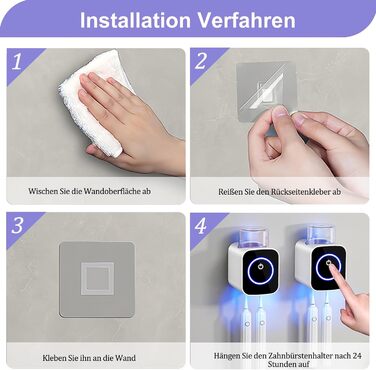 Installation Verfahren

1

Wischen Sie die Wandoberfläche ab

2

Reißen Sie den Rückseitenkleber ab

3

Kleben Sie ihn an die Wand

4

Hängen Sie den Zahnbürstenhalter nach 24 Stunden auf