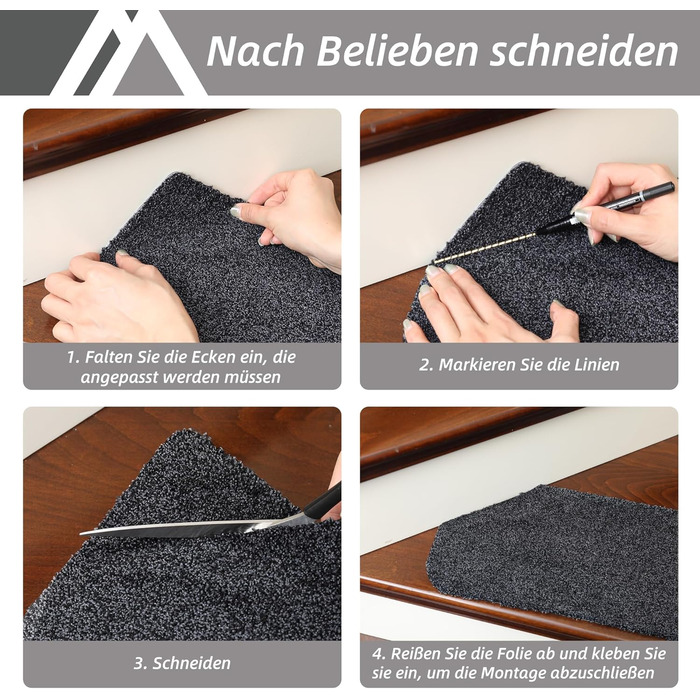 Nach Belieben schneiden

1. Falten Sie die Ecken ein, die angepasst werden müssen

2. Markieren Sie die Linien

3. Schneiden

4. Reißen Sie die Folie ab und kleben Sie sie ein, um die Montage abzuschließen