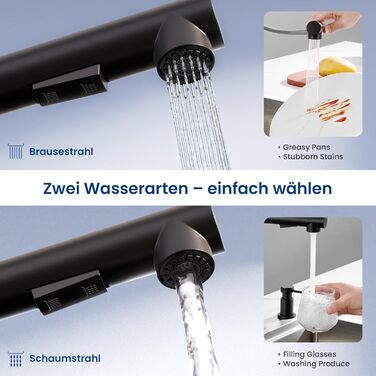 Brausestrahl

• Greasy Pans
• Stubborn Stains

Zwei Wasserarten – einfach wählen

Schaumstrahl

• Filling Glasses
• Washing Produce