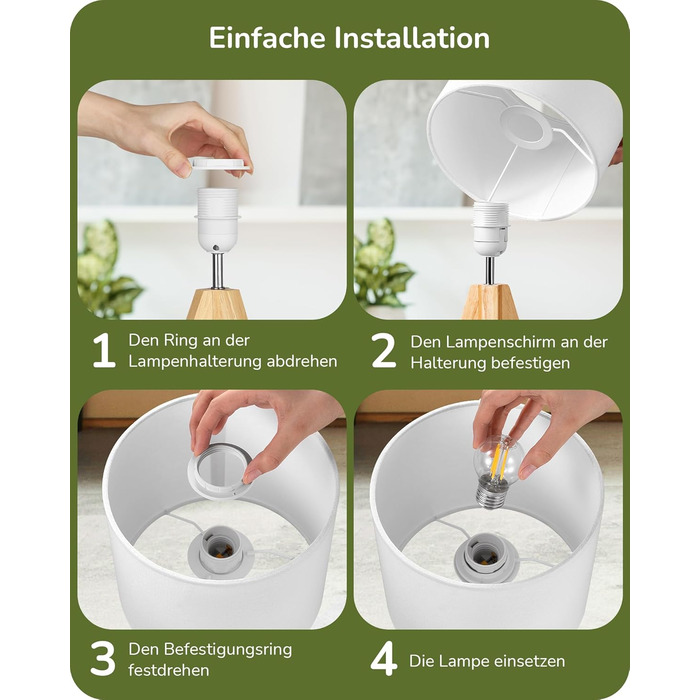 Einfache Installation

1 Den Ring an der Lampenhalterung abdrehen

2 Den Lampenschirm an der Halterung befestigen

3 Den Befestigungsring festdrehen

4 Die Lampe einsetzen