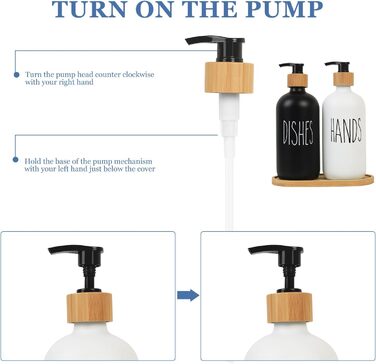 TURN ON THE PUMP

Turn the pump head counter clockwise with your right hand

Hold the base of the pump mechanism with your left hand just below the cover

DISHES

HANDS