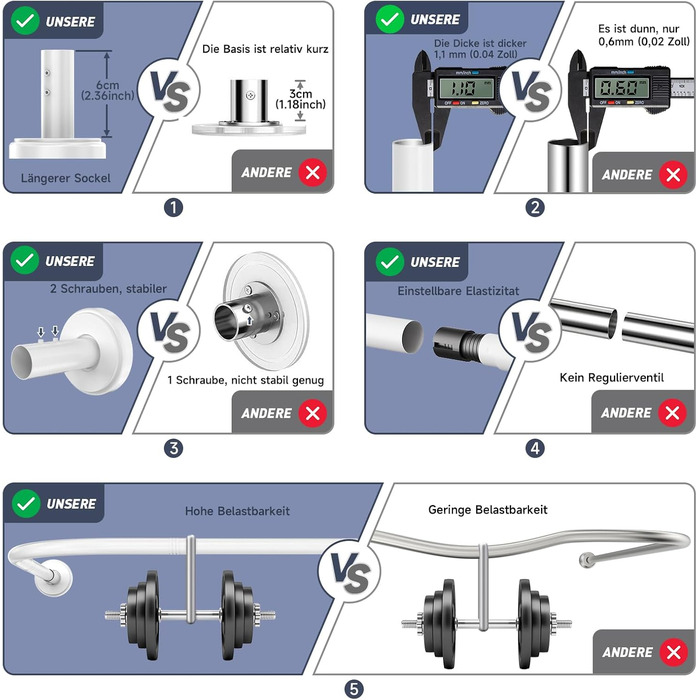 UNSERE

6cm (2.36inch)

Längerer Sockel

VS

Die Basis ist relativ kurz

3cm (1.18inch)

ANDERE

1

UNSERE

Die Dicke ist dicker 1,1 mm (0.04 Zoll)

1.10

VS

Es ist dunn, nur 0,6mm (0,02 Zoll)

0.60

ANDERE

2

UNSERE

2 Schrauben, stabiler

VS

1 Schraube, nicht stabil genug

ANDERE

3

UNSERE

Einstellbare Elastizitat

VS

Kein Regulierventil

ANDERE

4

UNSERE

Hohe Belastbarkeit

VS

Geringe Belastbarkeit

ANDERE

5