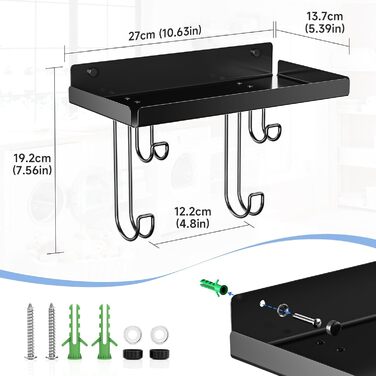 27cm (10.63in)

13.7cm
(5.39in)

19.2cm
(7.56in)

12.2cm
(4.8in)