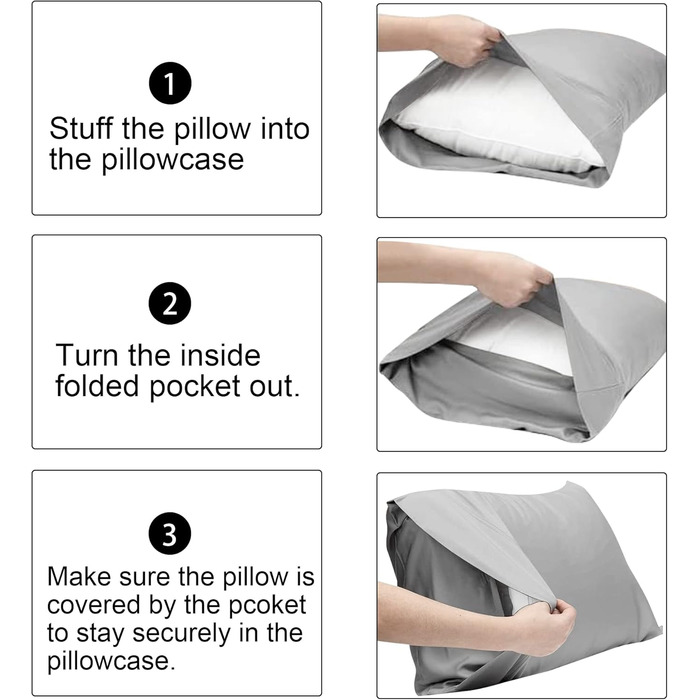 1
Stuff the pillow into the pillowcase

2
Turn the inside folded pocket out.

3
Make sure the pillow is covered by the pcoket to stay securely in the pillowcase.