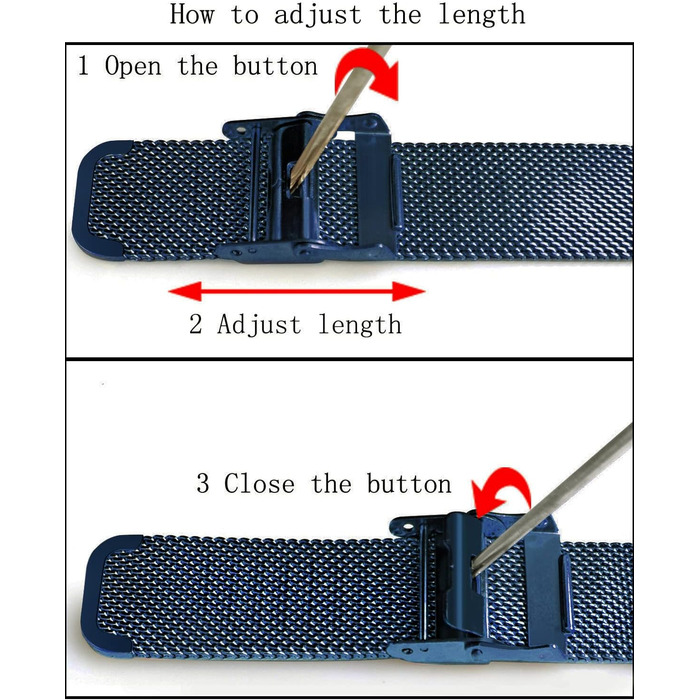 How to adjust the length

1 Open the button

2 Adjust length

3 Close the button